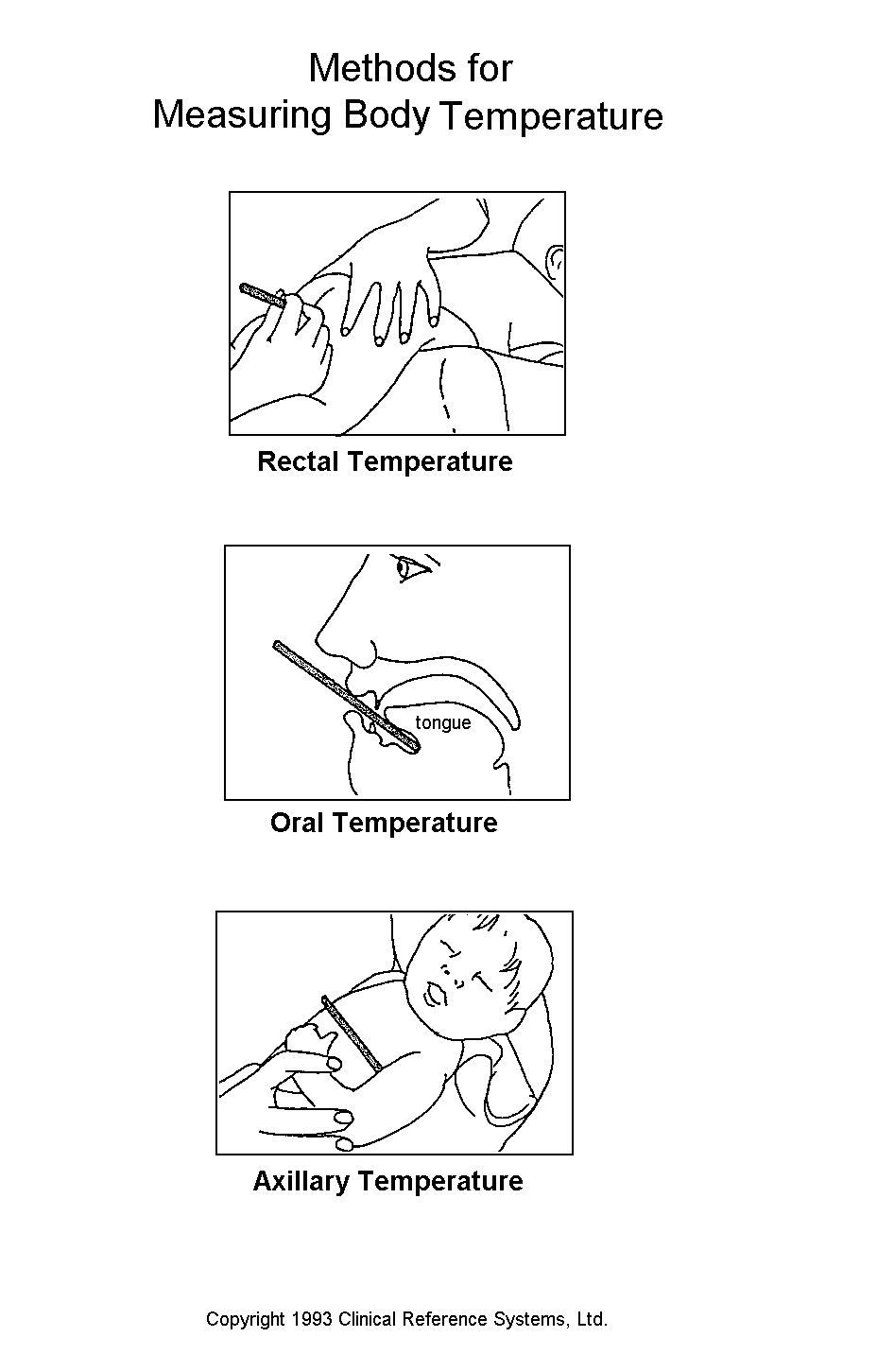 Methods for
Measuring Body Temperature

Rectal Temperature

tongue

Oral Temperature

Axillary Temperature

Copyright 1993 Clinical Reference Systems, Ltd.