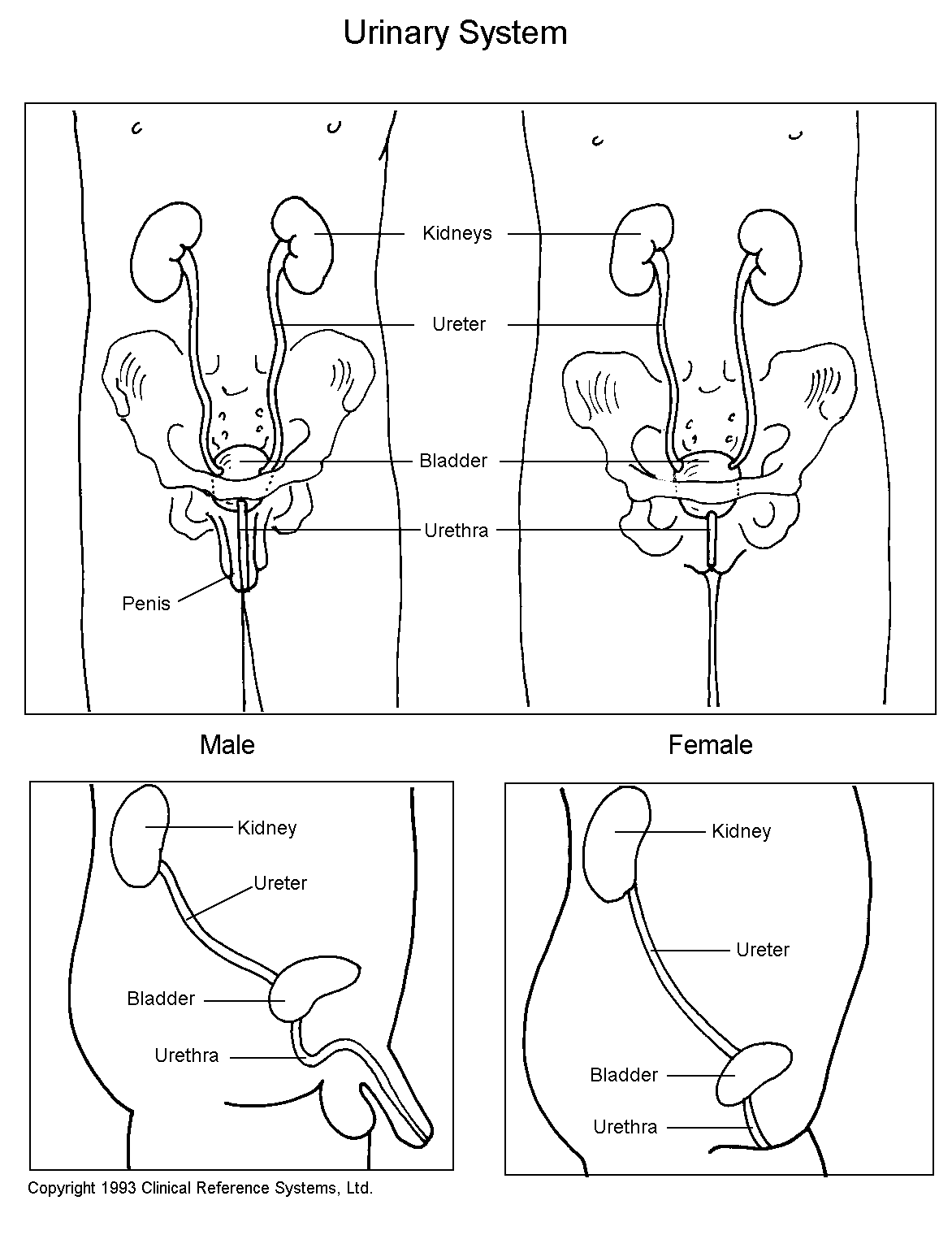 Urinary System

Kidneys

Ureter

Bladder

Urethra

Penis

Male

Female

Kidney

Ureter

Bladder

Urethra

Kidney

Ureter

Bladder

Urethra

Copyright 1993 Clinical Reference Systems, Ltd.