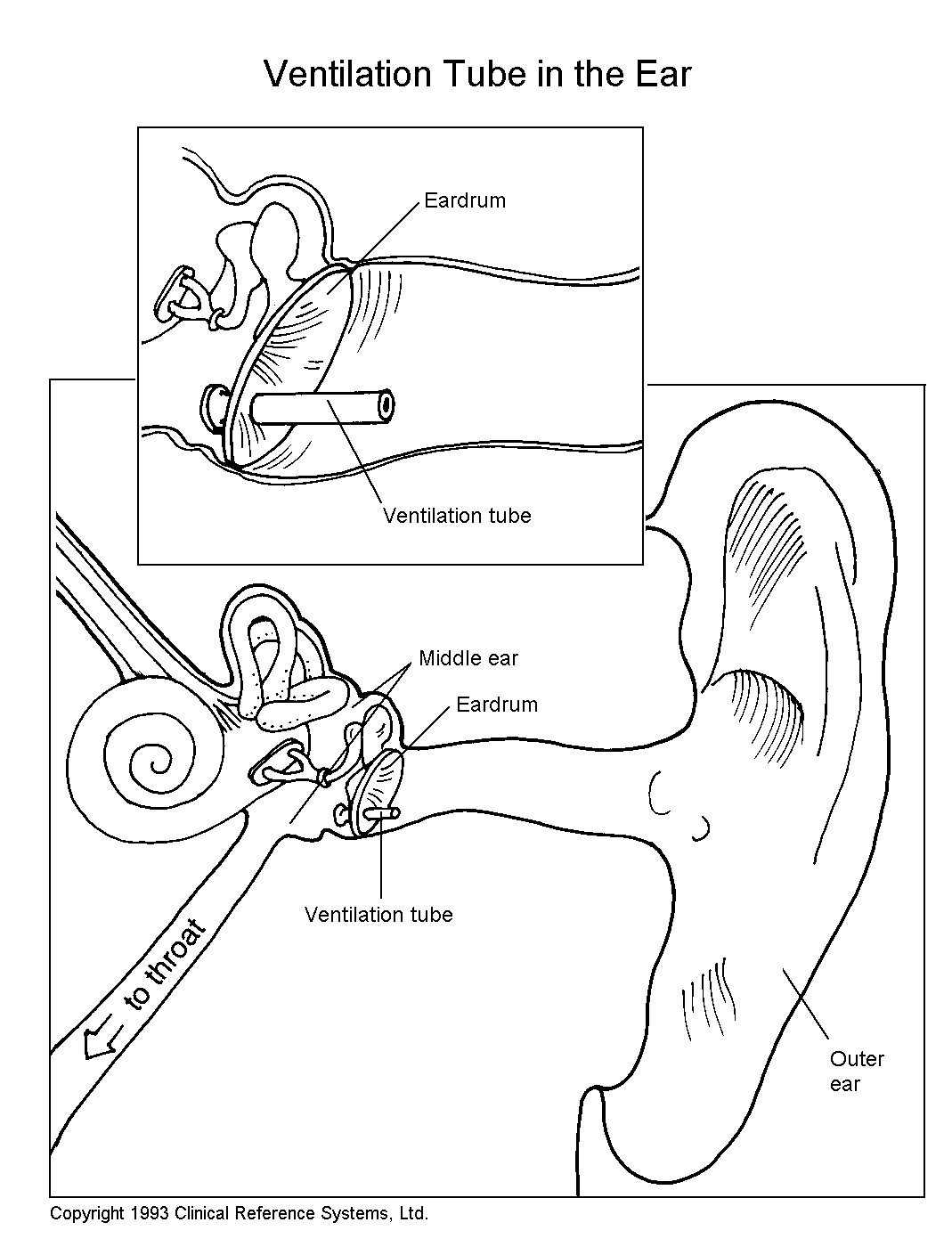 Ventilation Tube in the Ear

Eardrum

Ventilation tube

Middle ear

Eardrum

Ventilation tube

to throat

Outer ear

Copyright 1993 Clinical Reference Systems, Ltd.